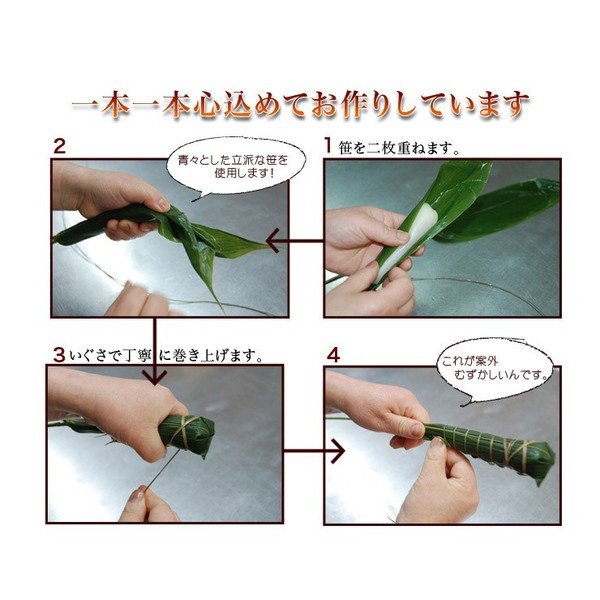 一本一本心込めてお作りしています

1 笹を二枚重ねます。

2

青々とした立派な笹を使用します！

3 いぐさで丁寧に巻き上げます。

4

これが案外むずかしいんです。